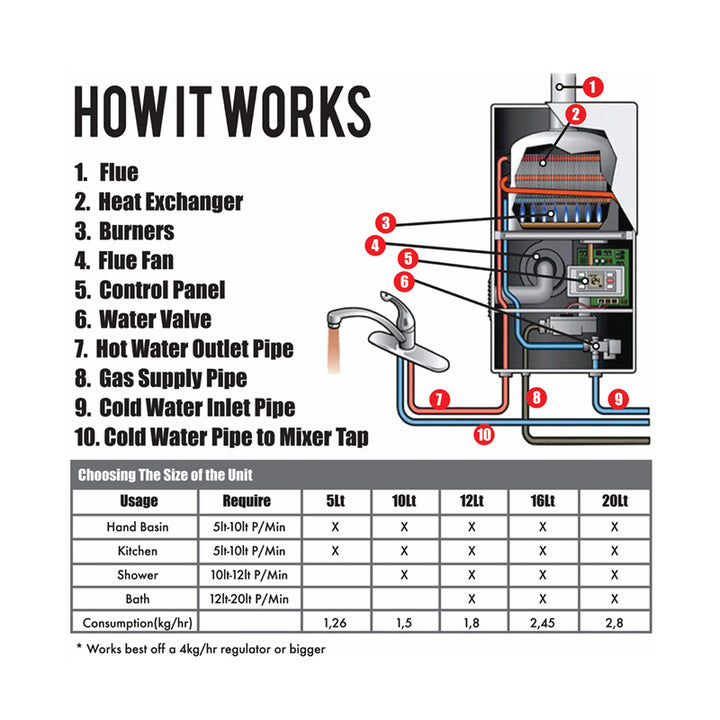 HOW IT WORKS

1. Flue
2. Heat Exchanger
3. Burners
4. Flue Fan
5. Control Panel
6. Water Valve
7. Hot Water Outlet Pipe
8. Gas Supply Pipe
9. Cold Water Inlet Pipe
10. Cold Water Pipe to Mixer Tap

1
2
3
4
5
6
7
8
9
10

Choosing The Size of the Unit

| Usage | Require | 5Lt | 10Lt | 12Lt | 16Lt | 20Lt |
|---|---|---|---|---|---|---|
| Hand Basin | 5lt-10lt P/Min | X | X | X | X | X |
| Kitchen | 5lt-10lt P/Min | X | X | X | X | X |
| Shower | 10lt-12lt P/Min | | X | X | X | X |
| Bath | 12lt-20lt P/Min | | | X | X | X |
| Consumption(kg/hr) | | 1,26 | 1,5 | 1,8 | 2,45 | 2,8 |

* Works best off a 4kg/hr regulator or bigger