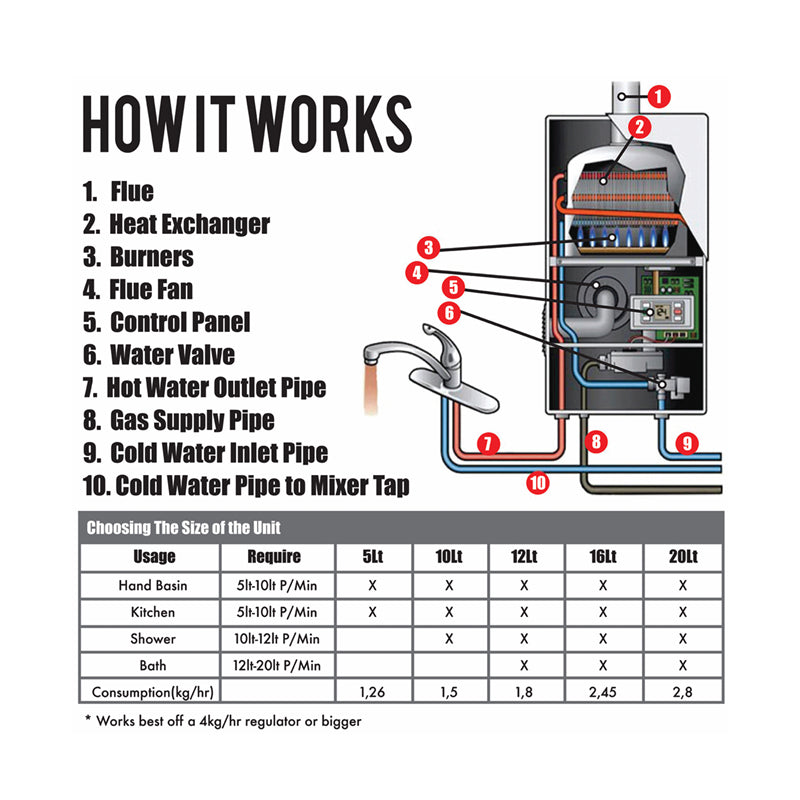 HOW IT WORKS

1. Flue
2. Heat Exchanger
3. Burners
4. Flue Fan
5. Control Panel
6. Water Valve
7. Hot Water Outlet Pipe
8. Gas Supply Pipe
9. Cold Water Inlet Pipe
10. Cold Water Pipe to Mixer Tap

1 2 3 4 5 6 7 8 9 10

Choosing The Size of the Unit

| Usage | Require | 5Lt | 10Lt | 12Lt | 16Lt | 20Lt |
|---|---|---|---|---|---|---|
| Hand Basin | 5lt-10lt P/Min | X | X | X | X | X |
| Kitchen | 5lt-10lt P/Min | X | X | X | X | X |
| Shower | 10lt-12lt P/Min | | X | X | X | X |
| Bath | 12lt-20lt P/Min | | | X | X | X |
| Consumption(kg/hr) | | 1,26 | 1,5 | 1,8 | 2,45 | 2,8 |

* Works best off a 4kg/hr regulator or bigger