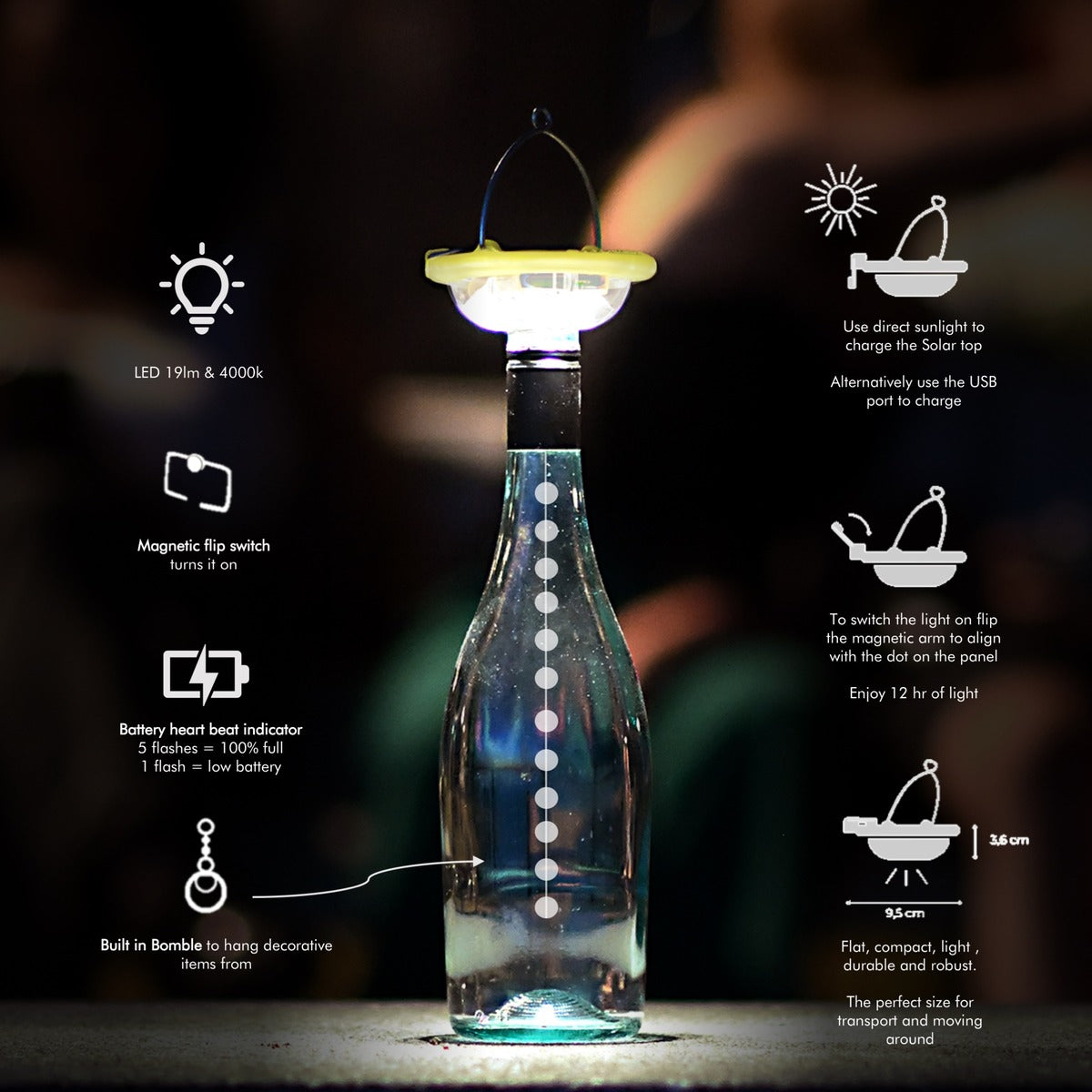 LED 19lm & 4000k

Magnetic flip switch
turns it on

Battery heart beat indicator
5 flashes = 100% full
1 flash = low battery

Built in Bomble to hang decorative items from

Use direct sunlight to charge the Solar top

Alternatively use the USB port to charge

To switch the light on flip the magnetic arm to align with the dot on the panel

Enjoy 12 hr of light

3,6 cm

9,5 cm

Flat, compact, light , durable and robust.

The perfect size for transport and moving around