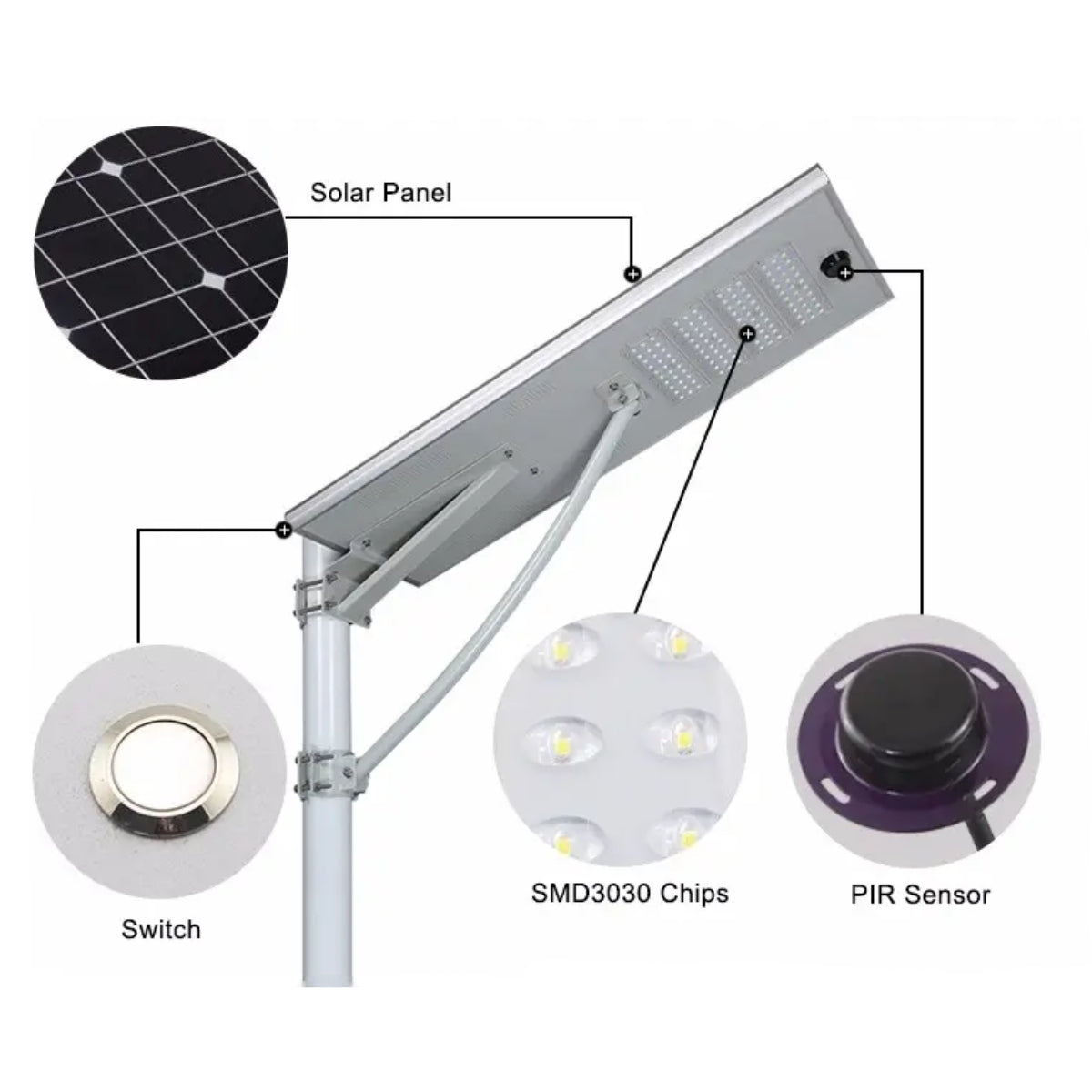 Solar Panel

Switch

SMD3030 Chips

PIR Sensor